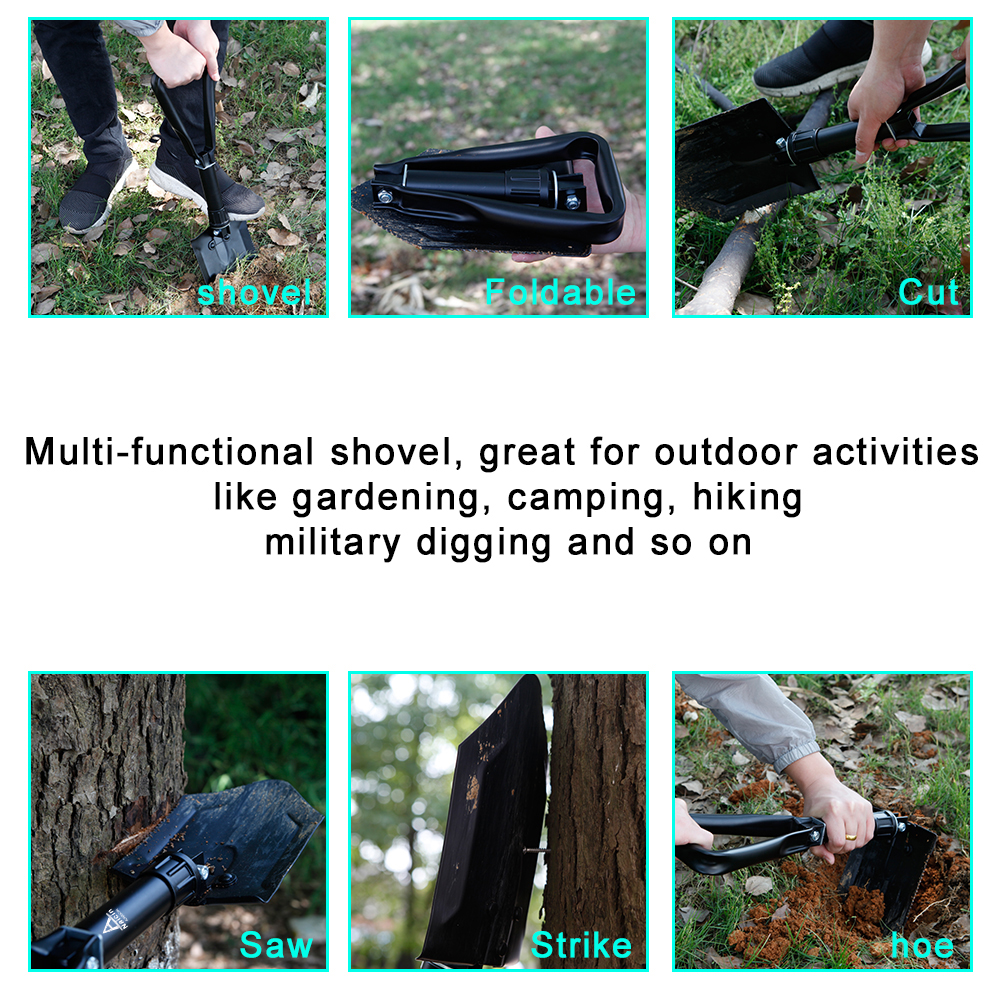 shovel

Foldable

Cut

Multi-functional shovel, great for outdoor activities like gardening, camping, hiking military digging and so on

Saw

Strike

hoe